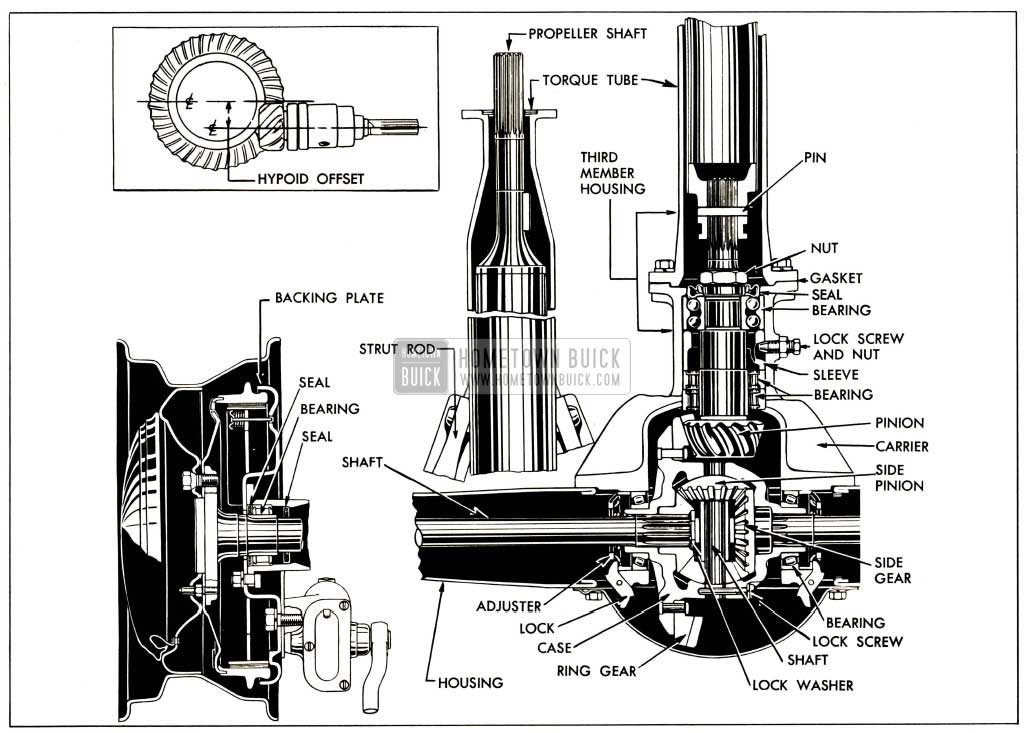 HYPOID OFFSET

PROPELLER SHAFT

TORQUE TUBE

THIRD MEMBER HOUSING

PIN

NUT

GASKET

SEAL

BEARING

LOCK SCREW AND NUT

SLEEVE

BEARING

PINION

CARRIER

SIDE PINION

SIDE GEAR

BEARING

LOCK SCREW

SHAFT

LOCK WASHER

RING GEAR

CASE

LOCK

ADJUSTER

HOUSING

SHAFT

STRUT ROD

BACKING PLATE

SEAL

BEARING

SEAL

HOMETOWN BUICK
WWW.HOMETOWNBUICK.COM